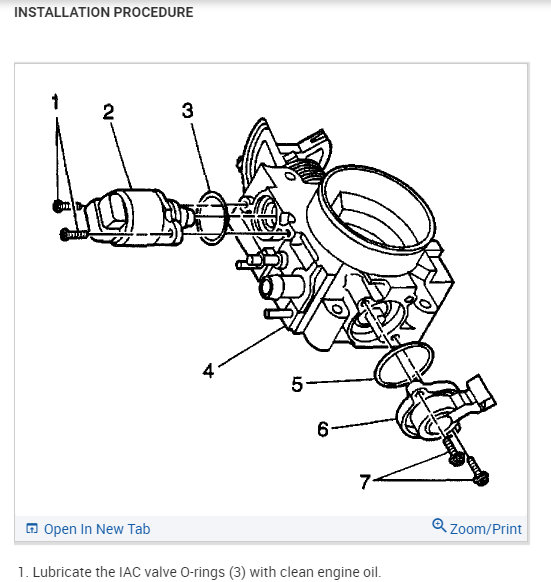 INSTALLATION PROCEDURE

1
2
3
4
5
6
7

Open In New Tab

Zoom/Print

1. Lubricate the IAC valve O-rings (3) with clean engine oil.