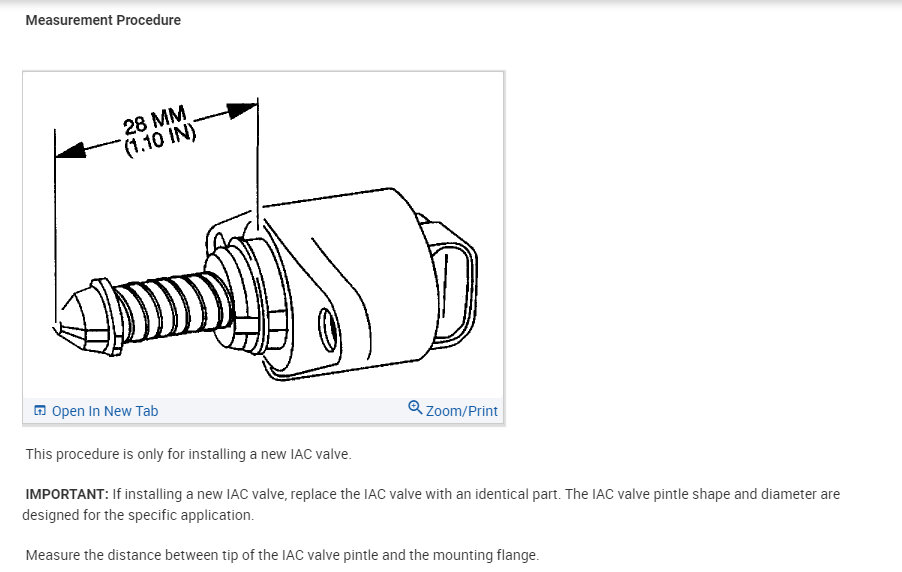 Measurement Procedure

28 MM
(1.10 IN)

Open In New Tab

Zoom/Print

This procedure is only for installing a new IAC valve.

IMPORTANT: If installing a new IAC valve, replace the IAC valve with an identical part. The IAC valve pintle shape and diameter are designed for the specific application.

Measure the distance between tip of the IAC valve pintle and the mounting flange.