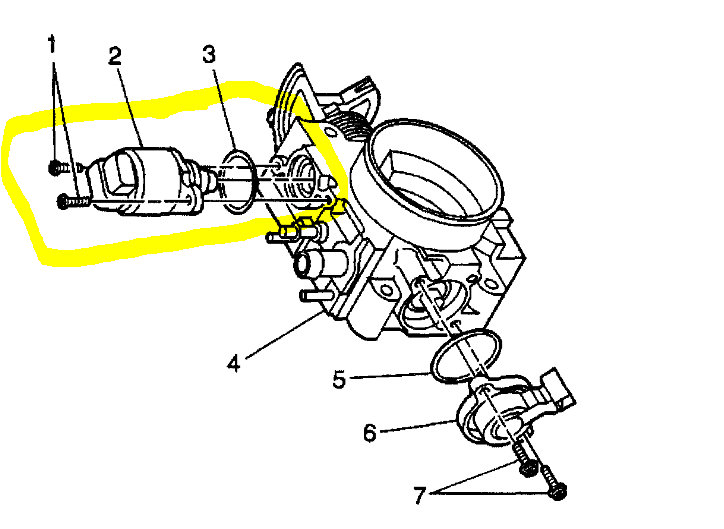 1
2
3
4
5
6
7