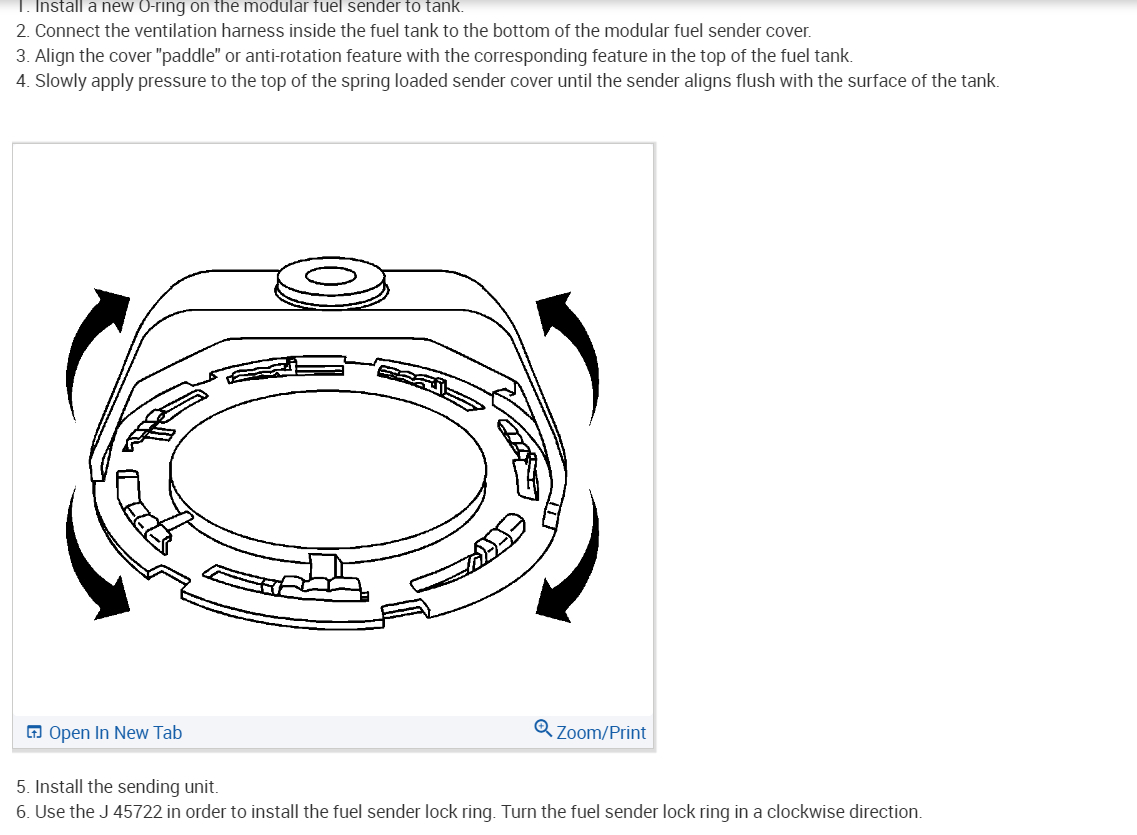 1. Install a new O-ring on the modular fuel sender to tank.
2. Connect the ventilation harness inside the fuel tank to the bottom of the modular fuel sender cover.
3. Align the cover "paddle" or anti-rotation feature with the corresponding feature in the top of the fuel tank.
4. Slowly apply pressure to the top of the spring loaded sender cover until the sender aligns flush with the surface of the tank.

Open In New Tab
Zoom/Print

5. Install the sending unit.
6. Use the J 45722 in order to install the fuel sender lock ring. Turn the fuel sender lock ring in a clockwise direction.