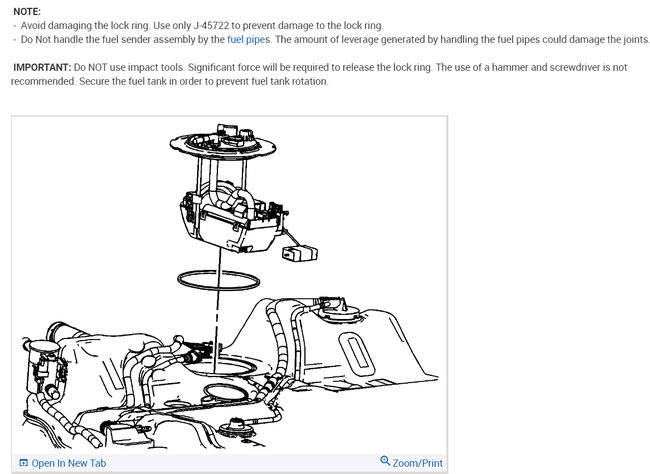 NOTE:
- Avoid damaging the lock ring. Use only J-45722 to prevent damage to the lock ring.
- Do Not handle the fuel sender assembly by the fuel pipes. The amount of leverage generated by handling the fuel pipes could damage the joints.

IMPORTANT: Do NOT use impact tools. Significant force will be required to release the lock ring. The use of a hammer and screwdriver is not recommended. Secure the fuel tank in order to prevent fuel tank rotation.

Open In New Tab
Zoom/Print