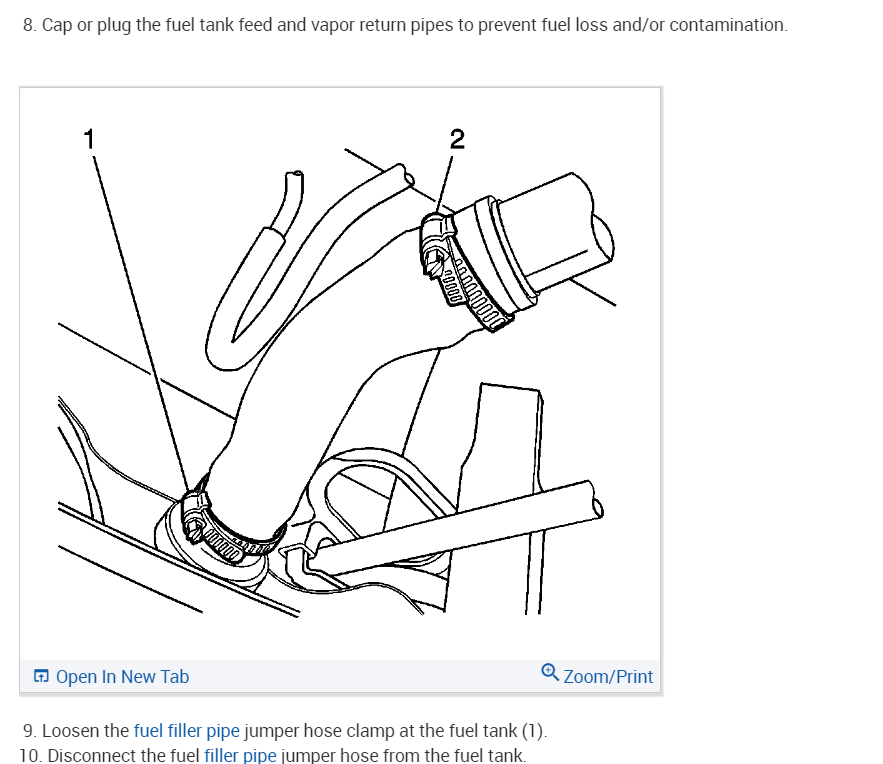 8. Cap or plug the fuel tank feed and vapor return pipes to prevent fuel loss and/or contamination.

1

2

Open In New Tab

Zoom/Print

9. Loosen the fuel filler pipe jumper hose clamp at the fuel tank (1).
10. Disconnect the fuel filler pipe jumper hose from the fuel tank.