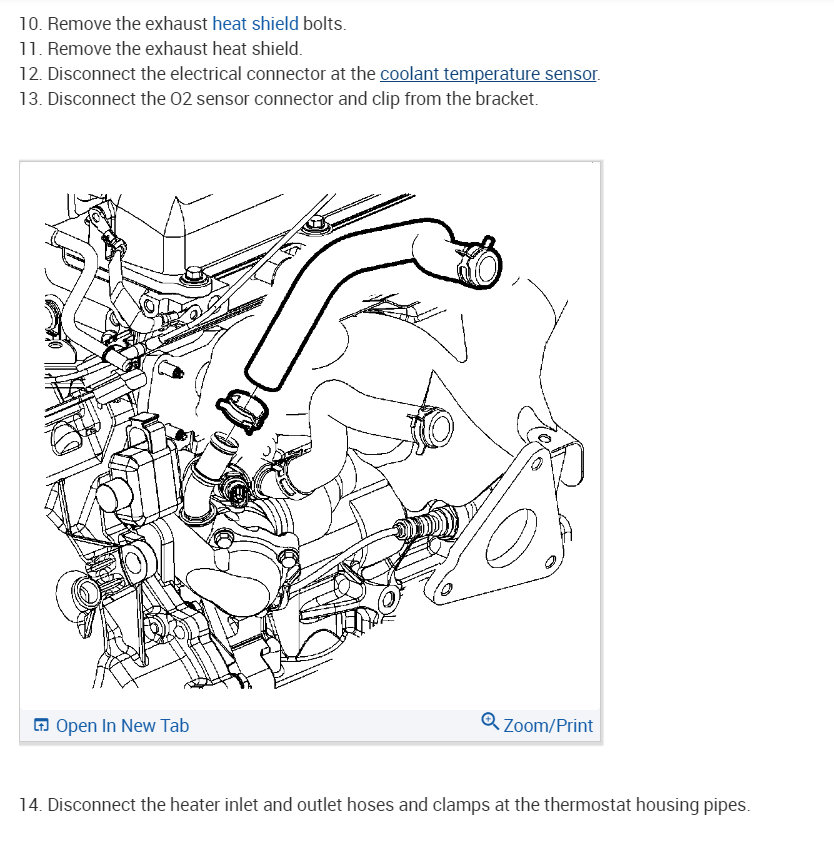 10. Remove the exhaust heat shield bolts.
11. Remove the exhaust heat shield.
12. Disconnect the electrical connector at the coolant temperature sensor.
13. Disconnect the O2 sensor connector and clip from the bracket.

Open In New Tab

Zoom/Print

14. Disconnect the heater inlet and outlet hoses and clamps at the thermostat housing pipes.