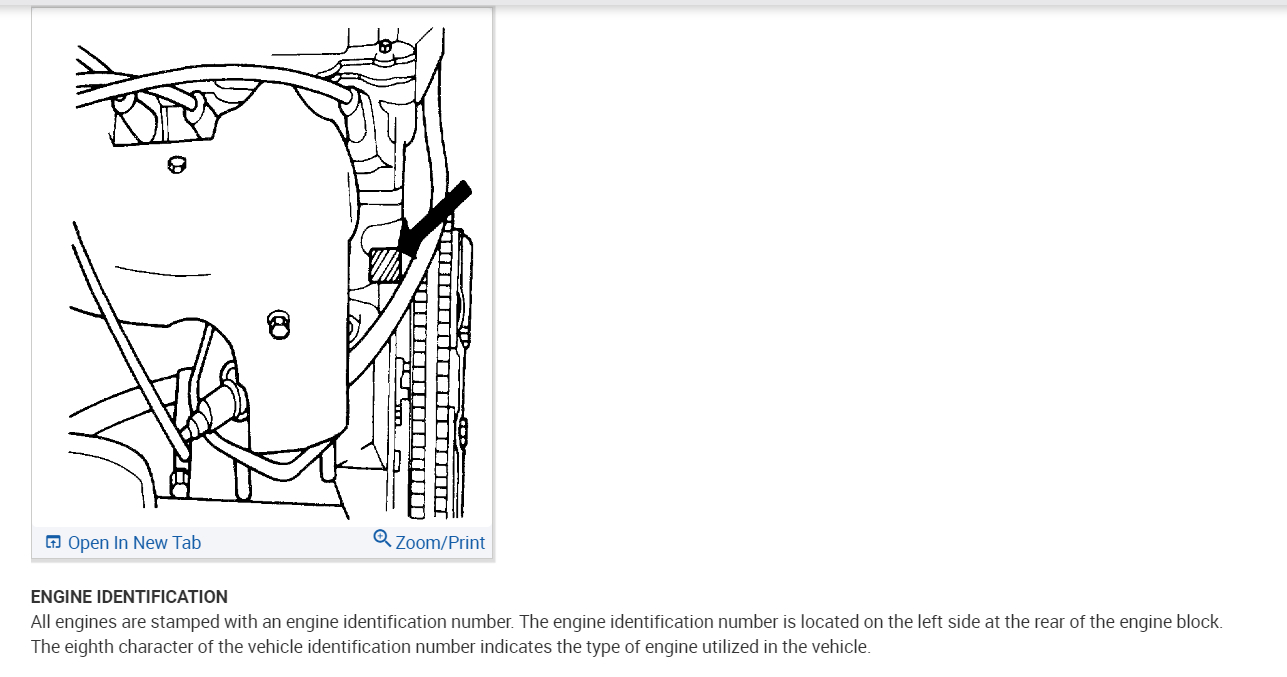 Open In New Tab

Zoom/Print

ENGINE IDENTIFICATION

All engines are stamped with an engine identification number. The engine identification number is located on the left side at the rear of the engine block. The eighth character of the vehicle identification number indicates the type of engine utilized in the vehicle.