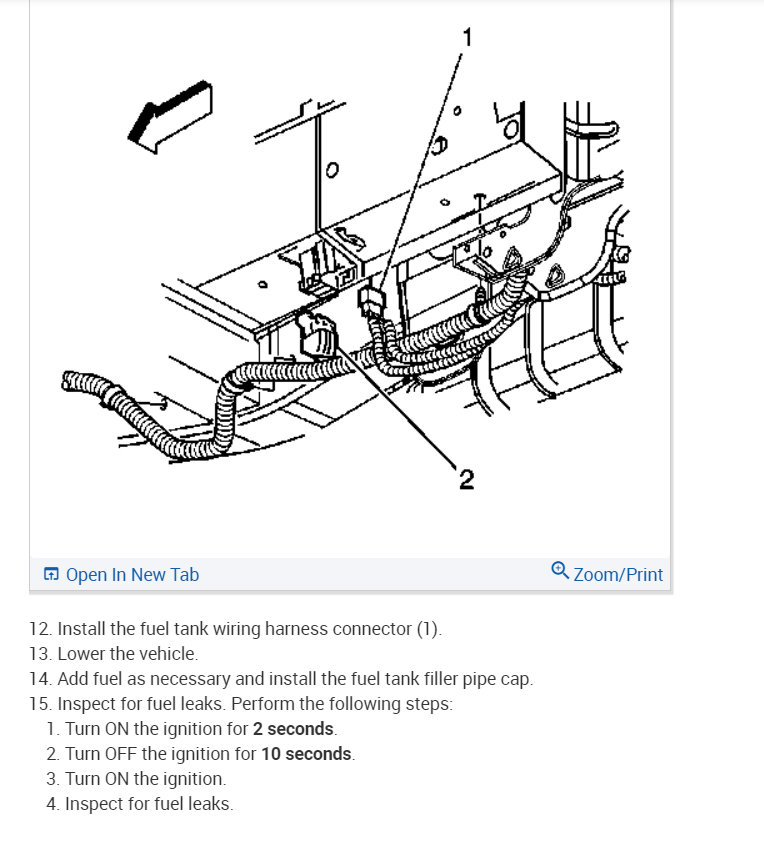 1

2

Open In New Tab

Zoom/Print

12. Install the fuel tank wiring harness connector (1).
13. Lower the vehicle.
14. Add fuel as necessary and install the fuel tank filler pipe cap.
15. Inspect for fuel leaks. Perform the following steps:
1. Turn ON the ignition for 2 seconds.
2. Turn OFF the ignition for 10 seconds.
3. Turn ON the ignition.
4. Inspect for fuel leaks.