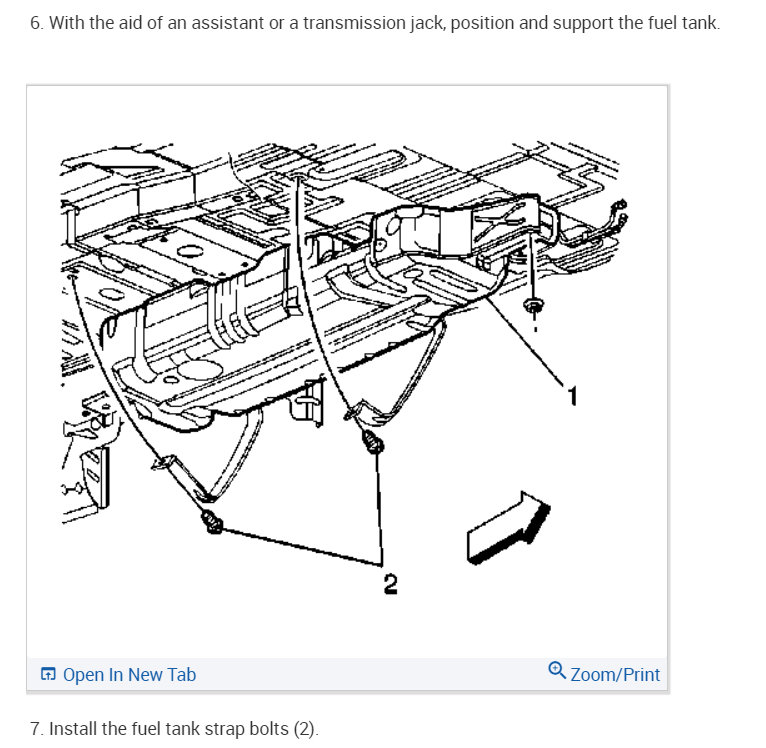 6. With the aid of an assistant or a transmission jack, position and support the fuel tank.

1

2

Open In New Tab

Zoom/Print

7. Install the fuel tank strap bolts (2).