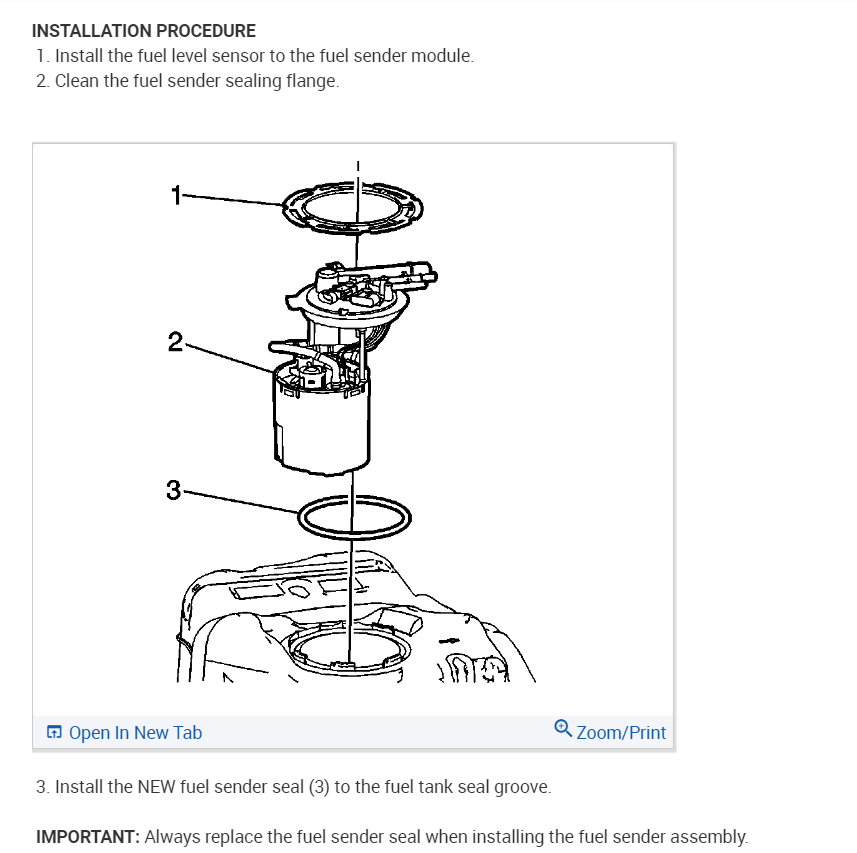 INSTALLATION PROCEDURE
1. Install the fuel level sensor to the fuel sender module.
2. Clean the fuel sender sealing flange.

1
2
3

Open In New Tab
Zoom/Print

3. Install the NEW fuel sender seal (3) to the fuel tank seal groove.

IMPORTANT: Always replace the fuel sender seal when installing the fuel sender assembly.