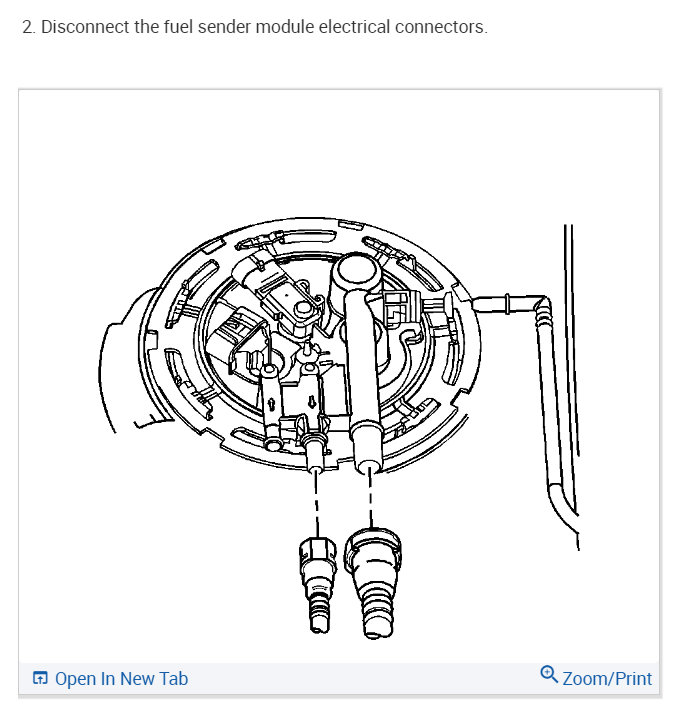 2. Disconnect the fuel sender module electrical connectors.

Open In New Tab

Zoom/Print