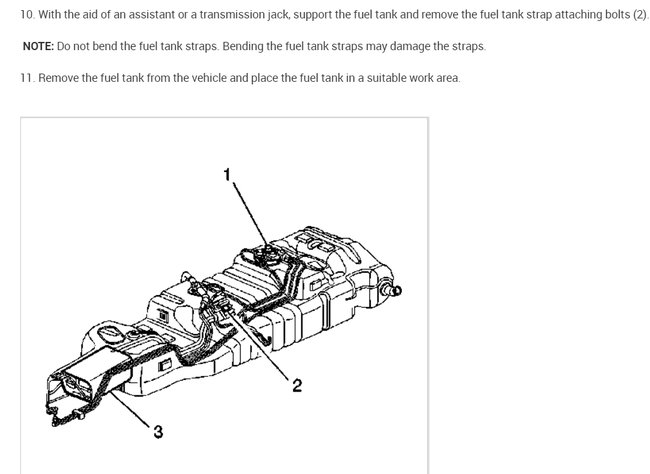 10. With the aid of an assistant or a transmission jack, support the fuel tank and remove the fuel tank strap attaching bolts (2).

NOTE: Do not bend the fuel tank straps. Bending the fuel tank straps may damage the straps.

11. Remove the fuel tank from the vehicle and place the fuel tank in a suitable work area.

1

2

3