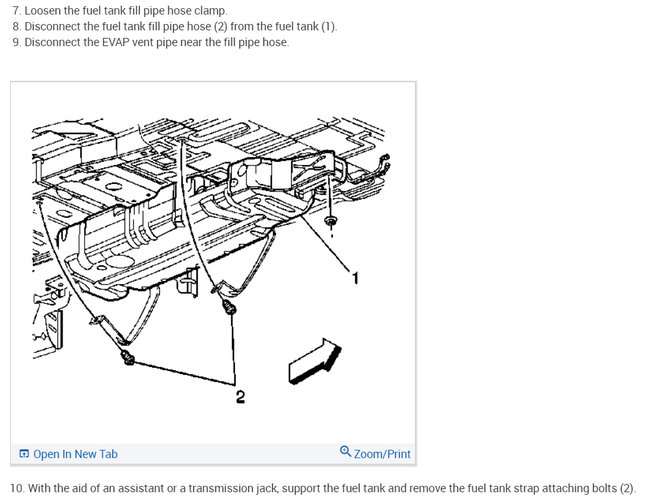 7. Loosen the fuel tank fill pipe hose clamp.
8. Disconnect the fuel tank fill pipe hose (2) from the fuel tank (1).
9. Disconnect the EVAP vent pipe near the fill pipe hose.

1

2

Open In New Tab

Zoom/Print

10. With the aid of an assistant or a transmission jack, support the fuel tank and remove the fuel tank strap attaching bolts (2).