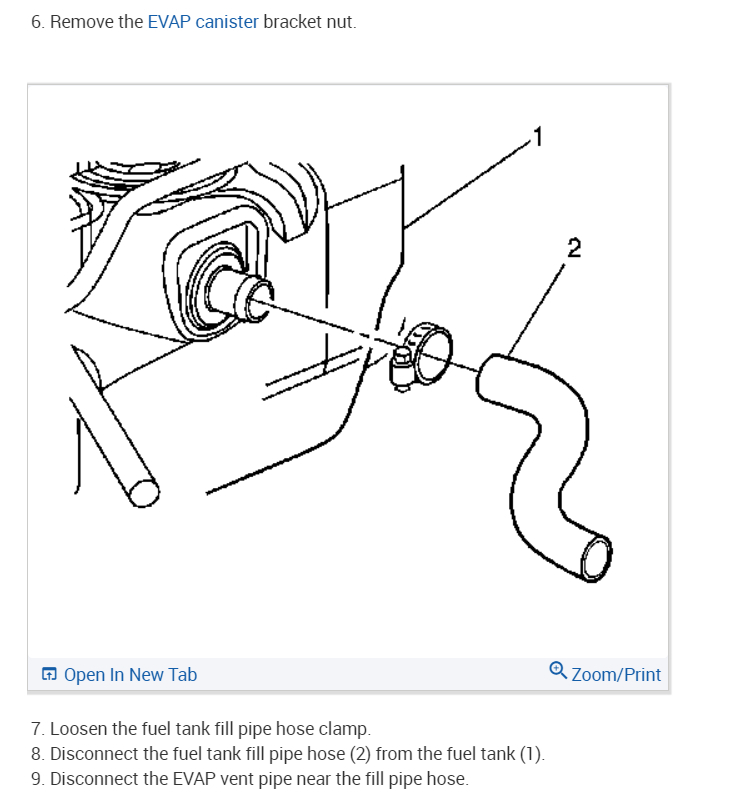 6. Remove the EVAP canister bracket nut.

1

2

Open In New Tab

Zoom/Print

7. Loosen the fuel tank fill pipe hose clamp.
8. Disconnect the fuel tank fill pipe hose (2) from the fuel tank (1).
9. Disconnect the EVAP vent pipe near the fill pipe hose.