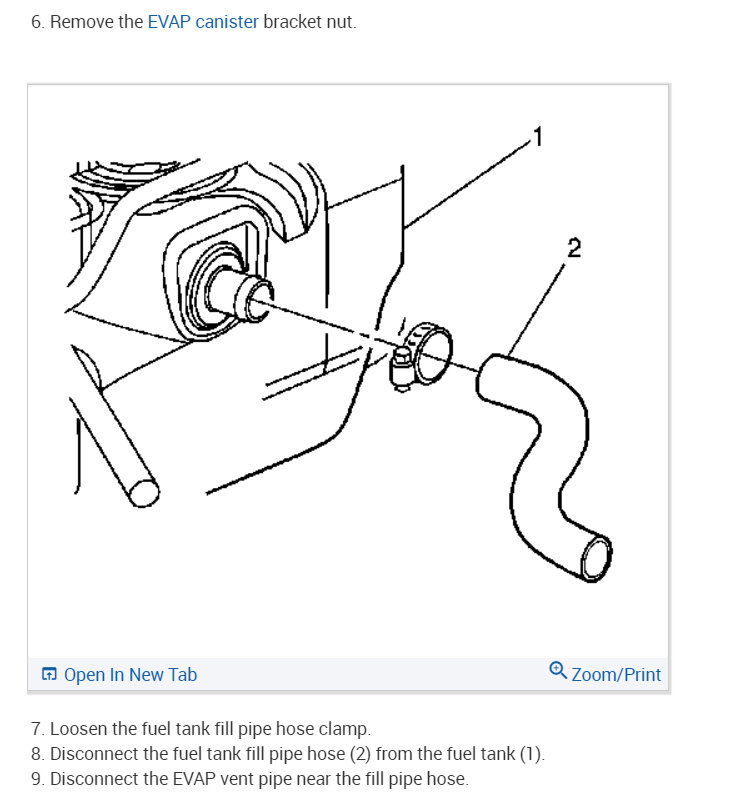 6. Remove the EVAP canister bracket nut.

1

2

Open In New Tab

Zoom/Print

7. Loosen the fuel tank fill pipe hose clamp.
8. Disconnect the fuel tank fill pipe hose (2) from the fuel tank (1).
9. Disconnect the EVAP vent pipe near the fill pipe hose.