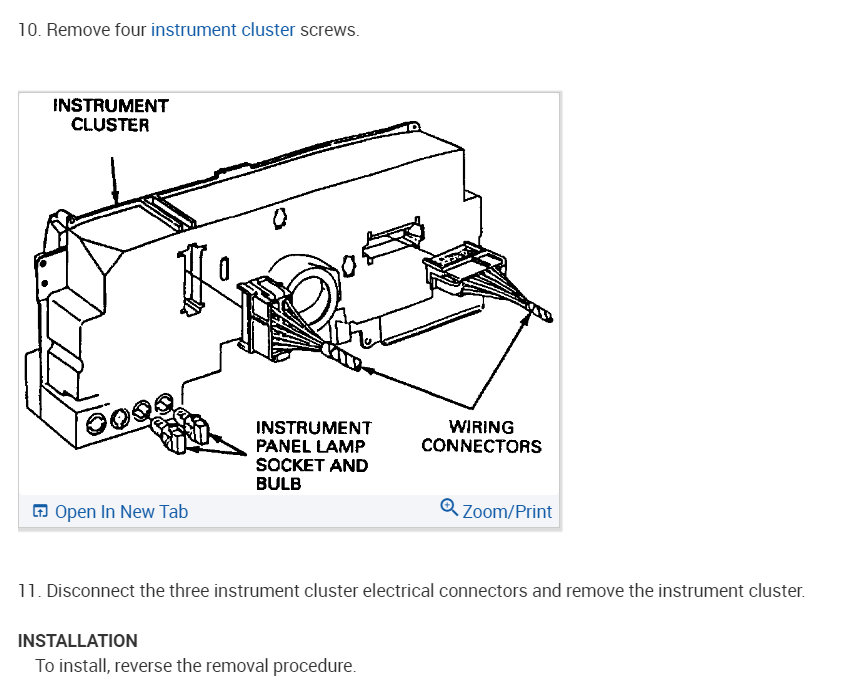 10. Remove four instrument cluster screws.

INSTRUMENT CLUSTER

INSTRUMENT PANEL LAMP SOCKET AND BULB

WIRING CONNECTORS

Open In New Tab

Zoom/Print

11. Disconnect the three instrument cluster electrical connectors and remove the instrument cluster.

INSTALLATION

To install, reverse the removal procedure.