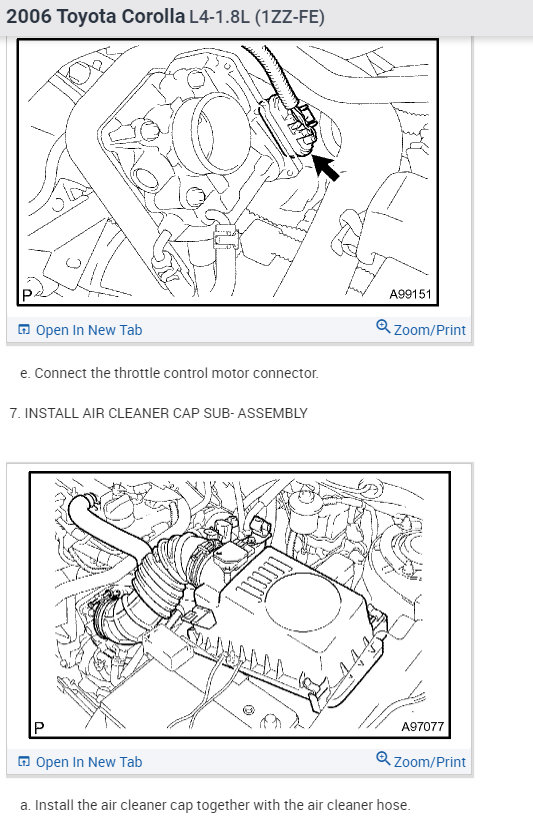 2006 Toyota Corolla L4-1.8L (1ZZ-FE)

P

A99151

Open In New Tab

Zoom/Print

e. Connect the throttle control motor connector.

7. INSTALL AIR CLEANER CAP SUB- ASSEMBLY

P

A97077

Open In New Tab

Zoom/Print

a. Install the air cleaner cap together with the air cleaner hose.