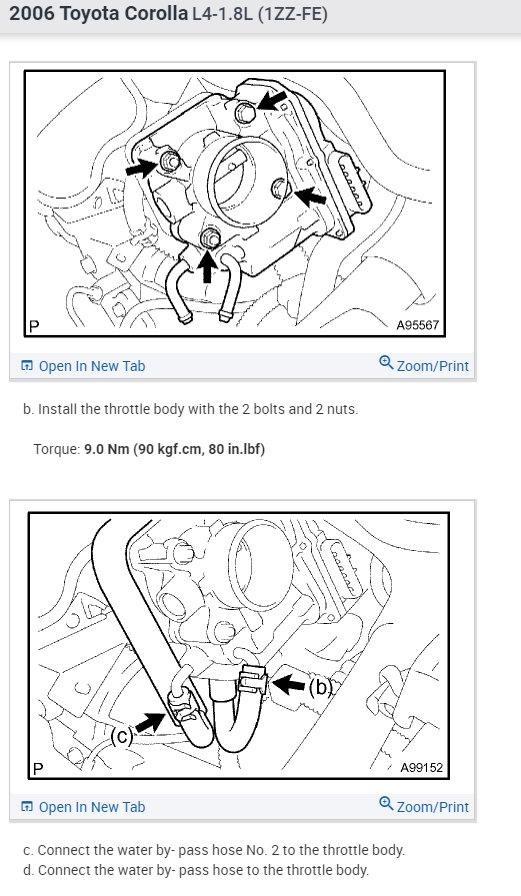 2006 Toyota Corolla L4-1.8L (1ZZ-FE)

P

A95567

Open In New Tab

Zoom/Print

b. Install the throttle body with the 2 bolts and 2 nuts.

Torque: 9.0 Nm (90 kgf.cm, 80 in.lbf)

(b)

(c)

P

A99152

Open In New Tab

Zoom/Print

c. Connect the water by- pass hose No. 2 to the throttle body.
d. Connect the water by- pass hose to the throttle body.