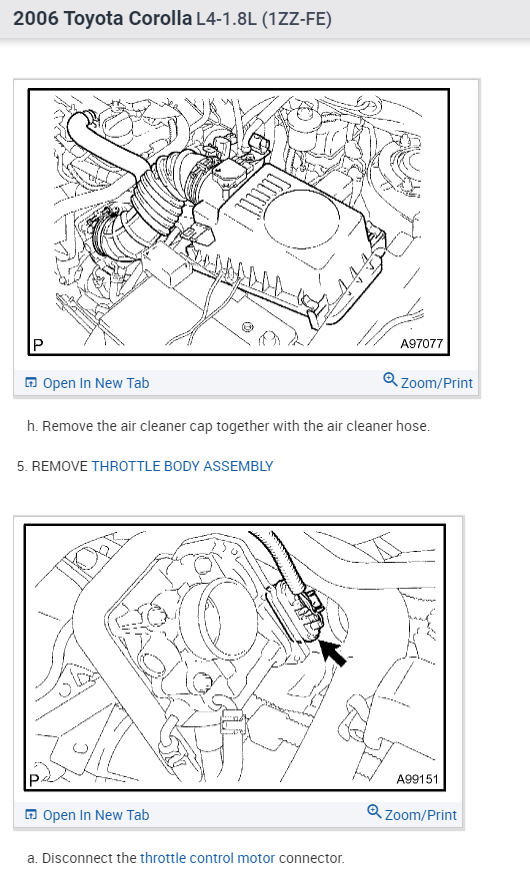 2006 Toyota Corolla L4-1.8L (1ZZ-FE)

P

A97077

Open In New Tab

Zoom/Print

h. Remove the air cleaner cap together with the air cleaner hose.

5. REMOVE THROTTLE BODY ASSEMBLY

P

A99151

Open In New Tab

Zoom/Print

a. Disconnect the throttle control motor connector.