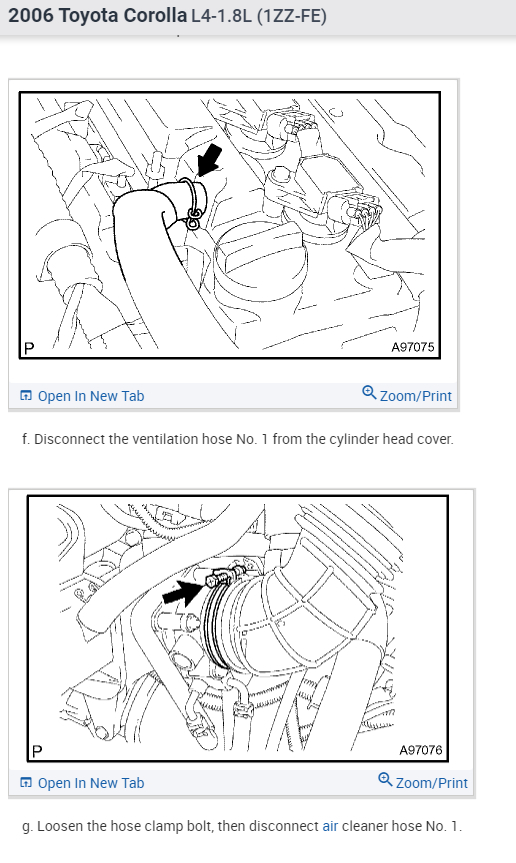 2006 Toyota Corolla L4-1.8L (1ZZ-FE)

P

A97075

Open In New Tab

Zoom/Print

f. Disconnect the ventilation hose No. 1 from the cylinder head cover.

P

A97076

Open In New Tab

Zoom/Print

g. Loosen the hose clamp bolt, then disconnect air cleaner hose No. 1.