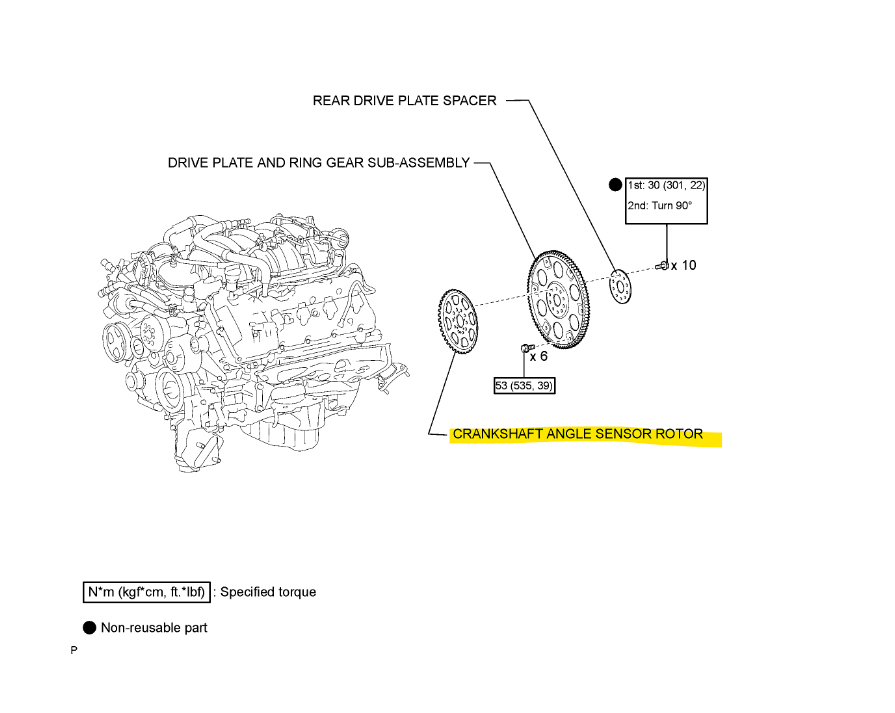 REAR DRIVE PLATE SPACER

DRIVE PLATE AND RING GEAR SUB-ASSEMBLY

1st: 30 (301, 22)
2nd: Turn 90°

x 10

x 6

53 (535, 39)

CRANKSHAFT ANGLE SENSOR ROTOR

N*m (kgf*cm, ft.*lbf) : Specified torque

Non-reusable part

P