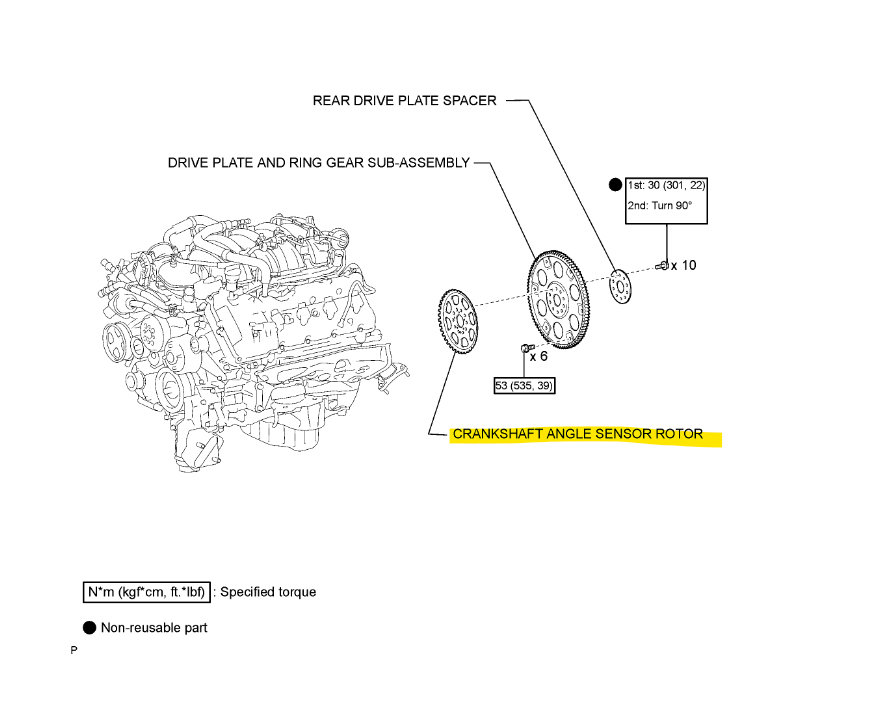 REAR DRIVE PLATE SPACER

DRIVE PLATE AND RING GEAR SUB-ASSEMBLY

1st: 30 (301, 22)
2nd: Turn 90°

x 10

x 6

53 (535, 39)

CRANKSHAFT ANGLE SENSOR ROTOR

N*m (kgf*cm, ft.*lbf) : Specified torque

Non-reusable part

P