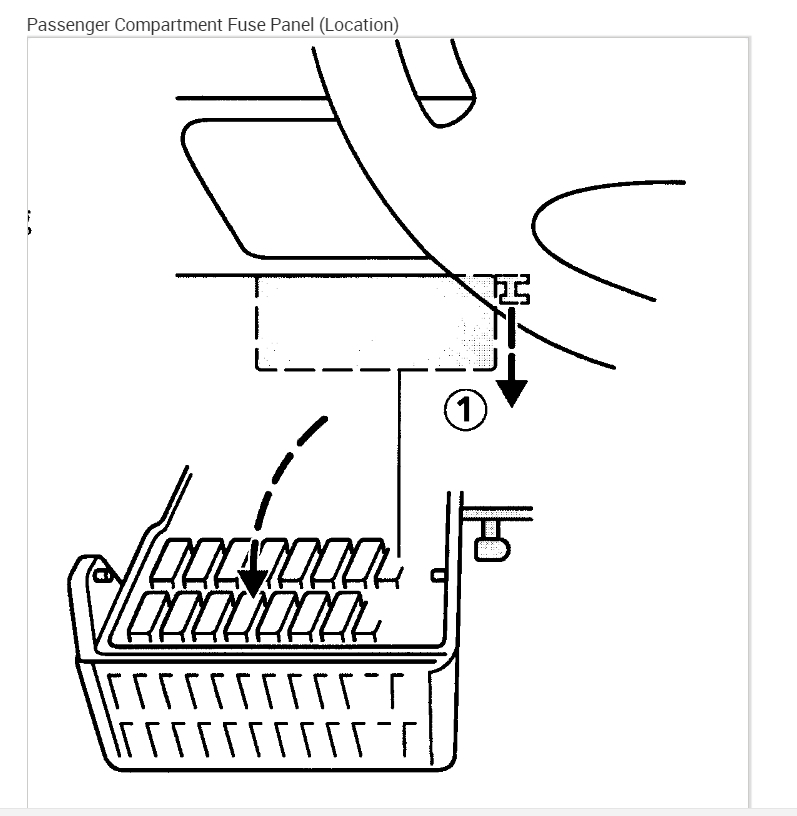 Passenger Compartment Fuse Panel (Location)

1