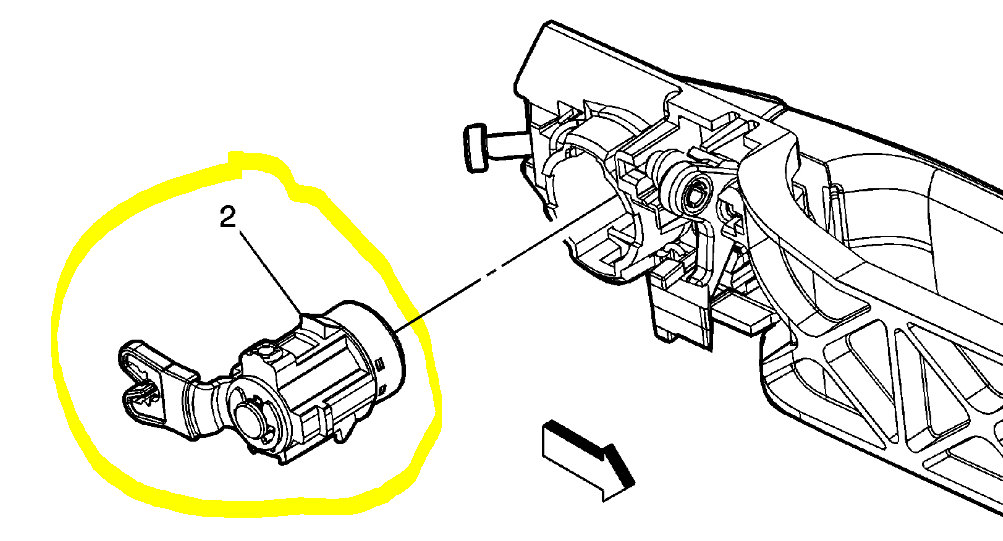 2