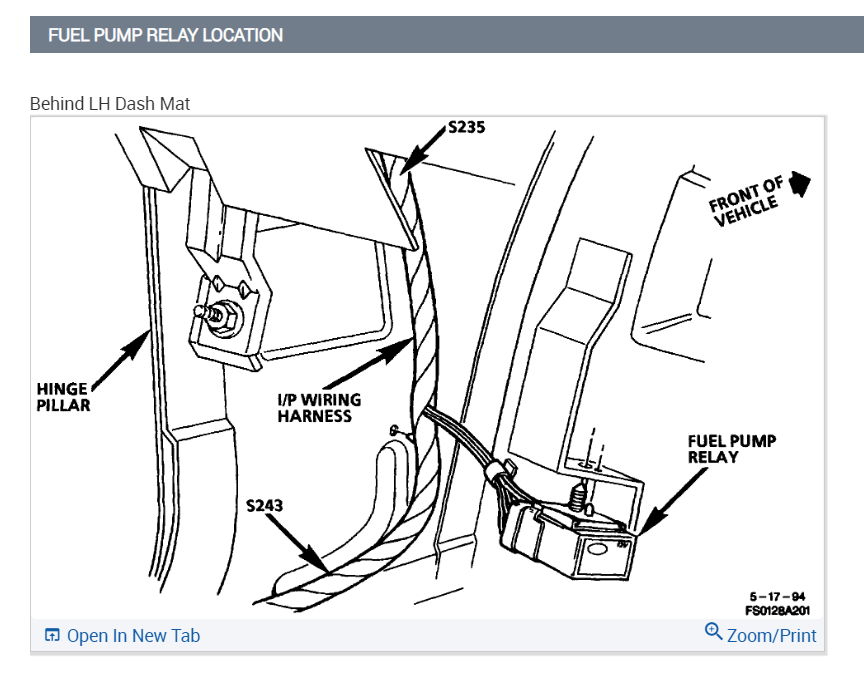 FUEL PUMP RELAY LOCATION

Behind LH Dash Mat

S235

FRONT OF VEHICLE

HINGE PILLAR

I/P WIRING HARNESS

FUEL PUMP RELAY

S243

5-17-94
FS0128A201

Open In New Tab

Zoom/Print