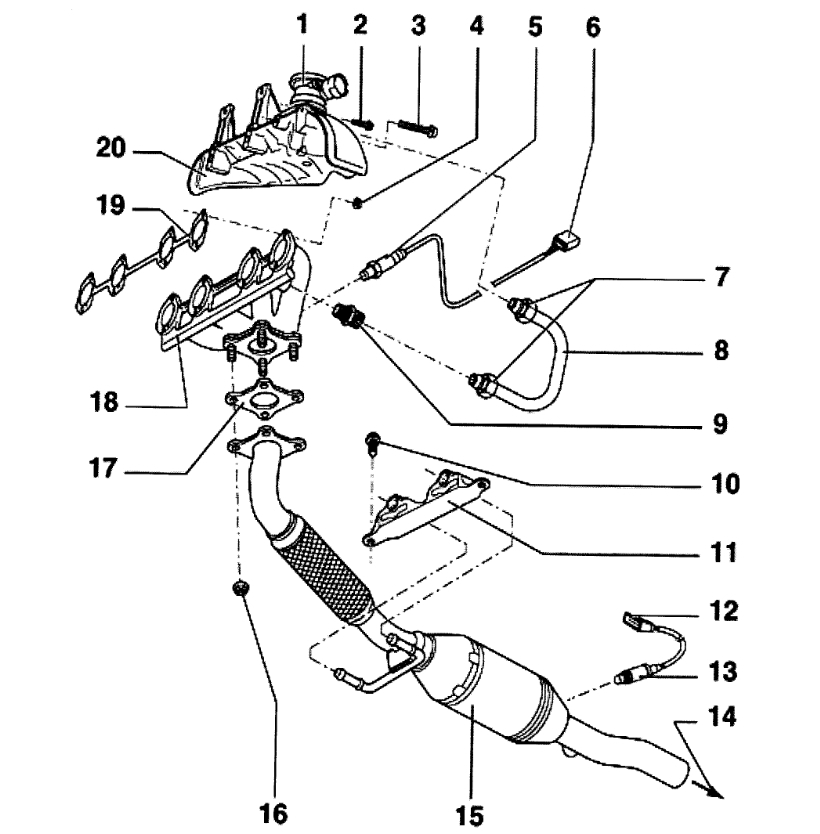 1
2
3
4
5
6
20
19
7
8
18
9
17
10
11
12
13
14
16
15