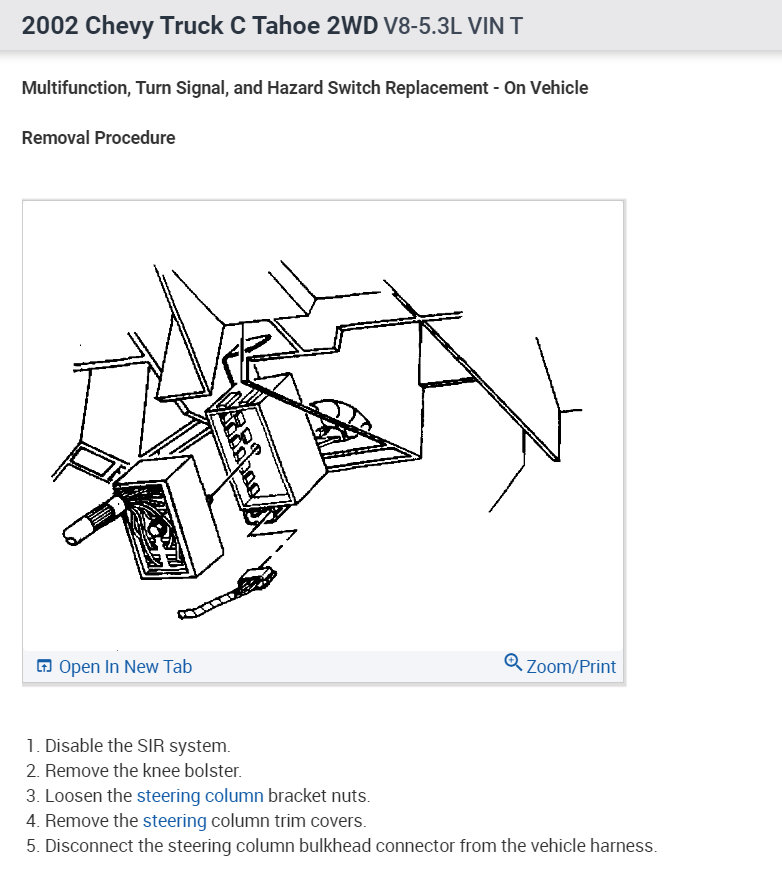 2002 Chevy Truck C Tahoe 2WD V8-5.3L VIN T

Multifunction, Turn Signal, and Hazard Switch Replacement - On Vehicle

Removal Procedure

Open In New Tab

Zoom/Print

1. Disable the SIR system.
2. Remove the knee bolster.
3. Loosen the steering column bracket nuts.
4. Remove the steering column trim covers.
5. Disconnect the steering column bulkhead connector from the vehicle harness.