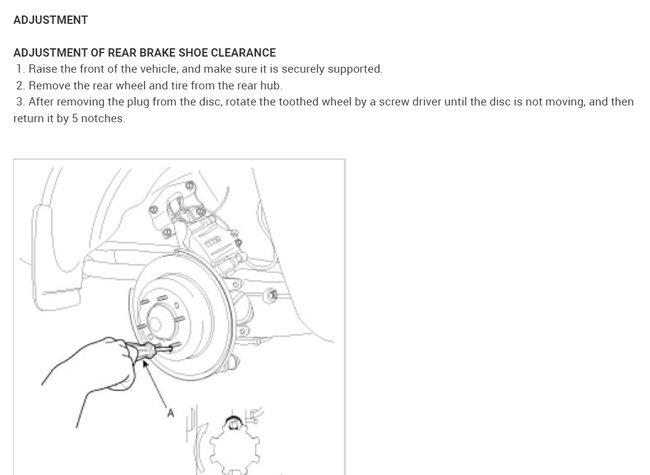 ADJUSTMENT

ADJUSTMENT OF REAR BRAKE SHOE CLEARANCE
1. Raise the front of the vehicle, and make sure it is securely supported.
2. Remove the rear wheel and tire from the rear hub.
3. After removing the plug from the disc, rotate the toothed wheel by a screw driver until the disc is not moving, and then return it by 5 notches.

A