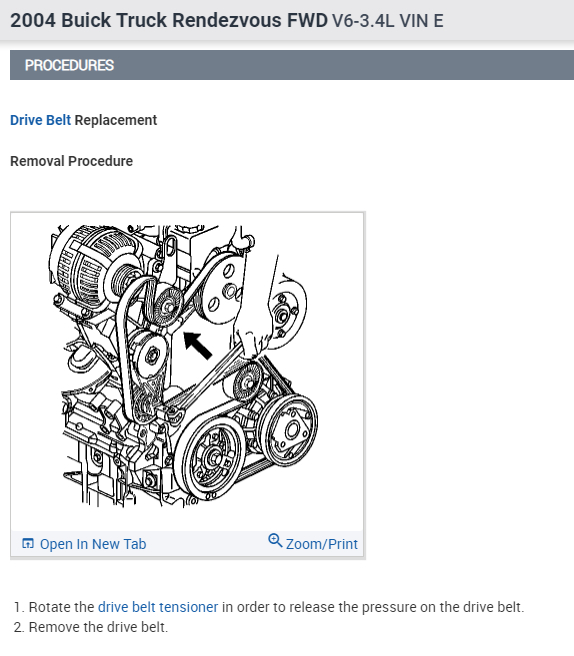 2004 Buick Truck Rendezvous FWD V6-3.4L VIN E

PROCEDURES

Drive Belt Replacement

Removal Procedure

Open In New Tab
Zoom/Print

1. Rotate the drive belt tensioner in order to release the pressure on the drive belt.
2. Remove the drive belt.