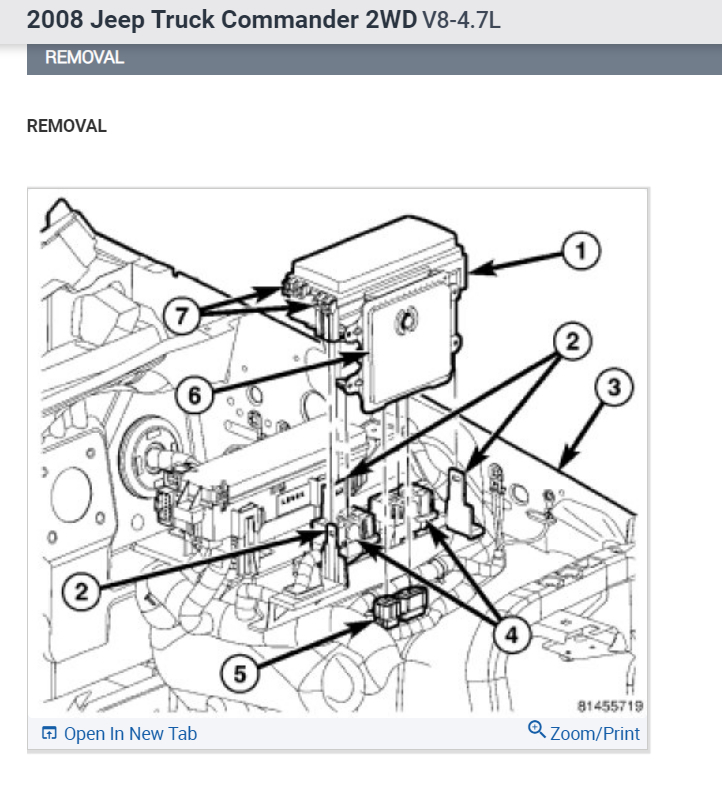 2008 Jeep Truck Commander 2WD V8-4.7L

REMOVAL

REMOVAL

1
7
2
6
3
2
4
5
81455719

Open In New Tab
Zoom/Print