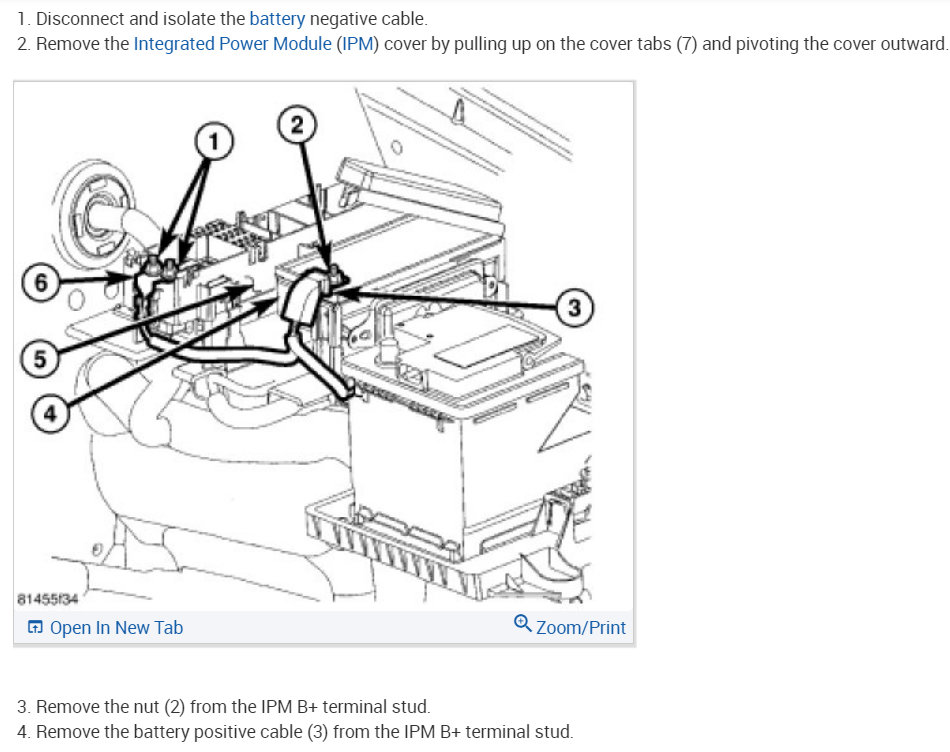 1. Disconnect and isolate the battery negative cable.
2. Remove the Integrated Power Module (IPM) cover by pulling up on the cover tabs (7) and pivoting the cover outward.

1
2
6
3
5
4
81455f34

Open In New Tab
Zoom/Print

3. Remove the nut (2) from the IPM B+ terminal stud.
4. Remove the battery positive cable (3) from the IPM B+ terminal stud.