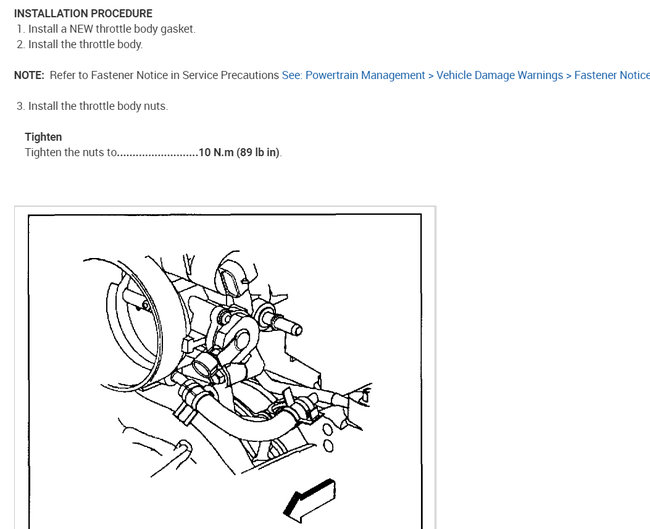 INSTALLATION PROCEDURE
1. Install a NEW throttle body gasket.
2. Install the throttle body.

NOTE: Refer to Fastener Notice in Service Precautions See: Powertrain Management > Vehicle Damage Warnings > Fastener Notice

3. Install the throttle body nuts.

Tighten
Tighten the nuts to..........................10 N.m (89 lb in).