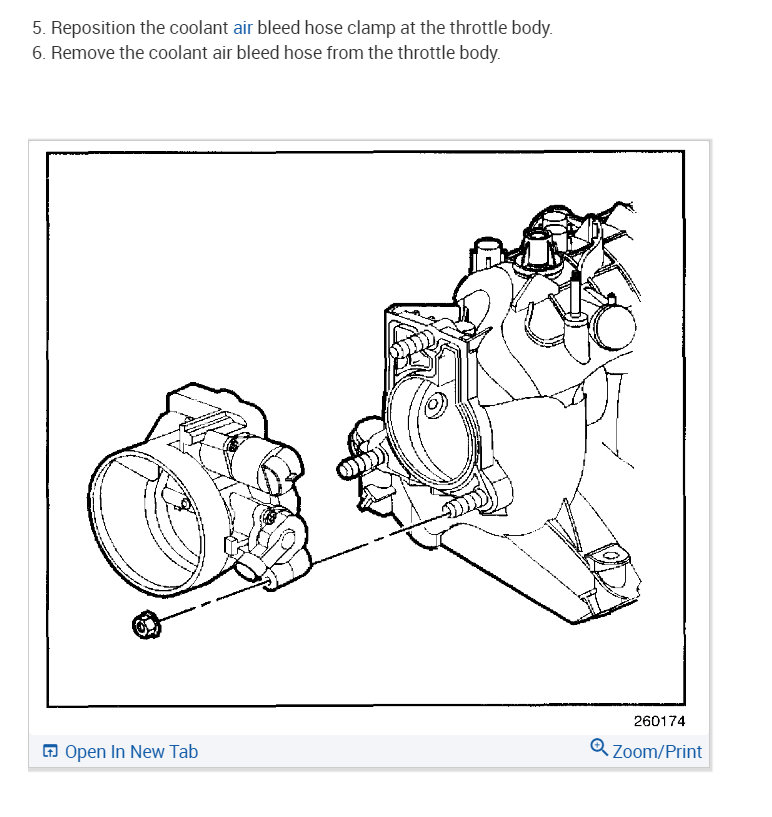 5. Reposition the coolant air bleed hose clamp at the throttle body.
6. Remove the coolant air bleed hose from the throttle body.

260174

Open In New Tab

Zoom/Print