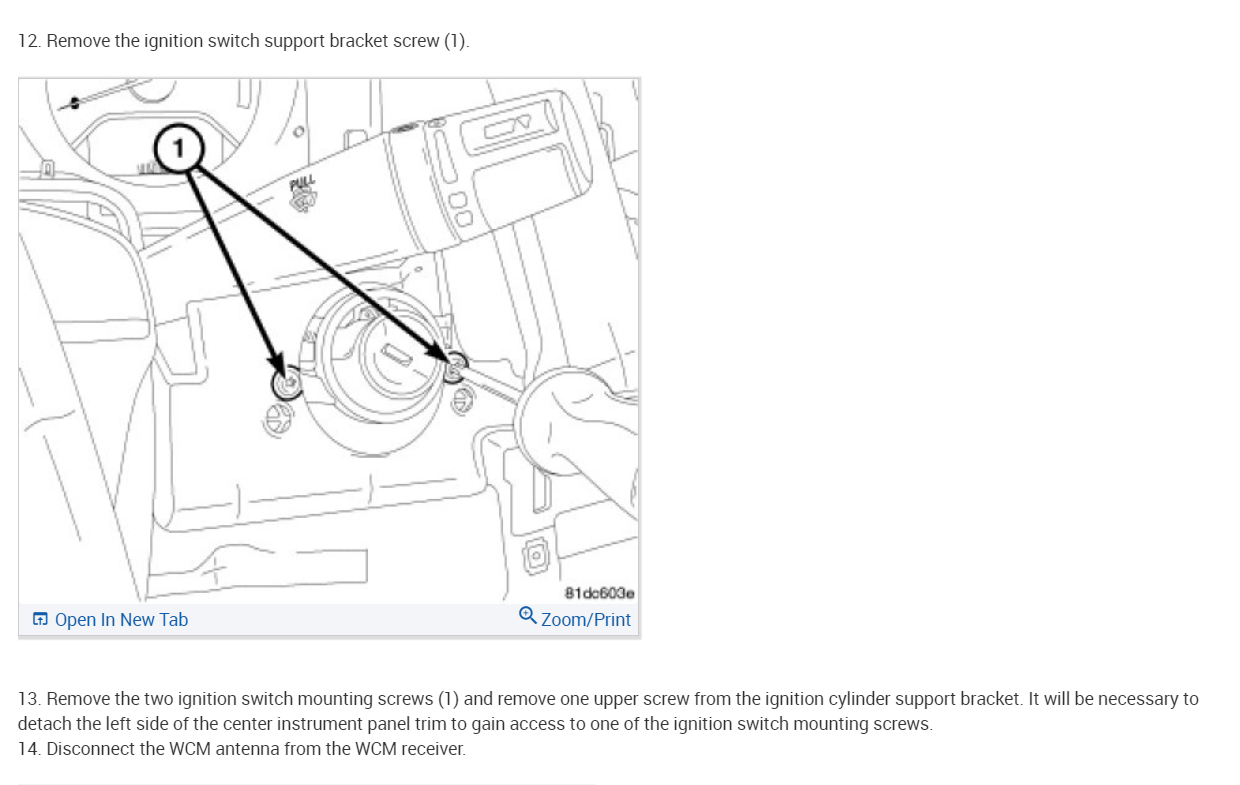 12. Remove the ignition switch support bracket screw (1).

1

PULL

81dc603e

Open In New Tab

Zoom/Print

13. Remove the two ignition switch mounting screws (1) and remove one upper screw from the ignition cylinder support bracket. It will be necessary to detach the left side of the center instrument panel trim to gain access to one of the ignition switch mounting screws.
14. Disconnect the WCM antenna from the WCM receiver.