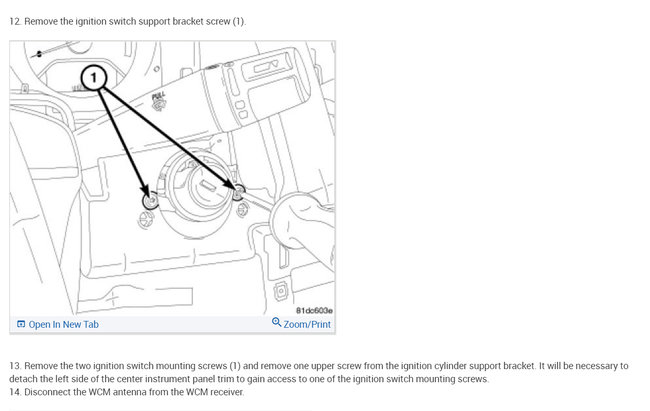 12. Remove the ignition switch support bracket screw (1).

1

PULL

81dc603e

Open In New Tab

Zoom/Print

13. Remove the two ignition switch mounting screws (1) and remove one upper screw from the ignition cylinder support bracket. It will be necessary to detach the left side of the center instrument panel trim to gain access to one of the ignition switch mounting screws.
14. Disconnect the WCM antenna from the WCM receiver.