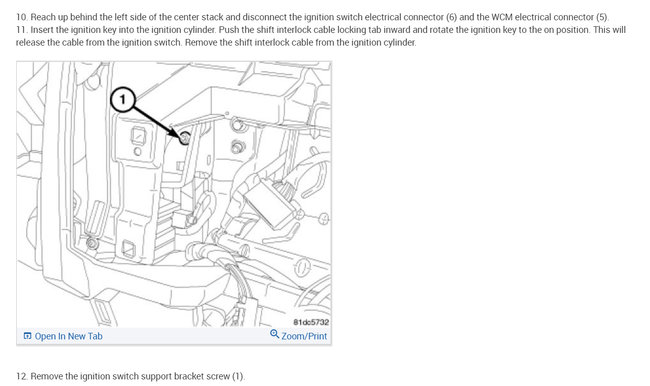 10. Reach up behind the left side of the center stack and disconnect the ignition switch electrical connector (6) and the WCM electrical connector (5).
11. Insert the ignition key into the ignition cylinder. Push the shift interlock cable locking tab inward and rotate the ignition key to the on position. This will release the cable from the ignition switch. Remove the shift interlock cable from the ignition cylinder.

1

81dc5732

Open In New Tab

Zoom/Print

12. Remove the ignition switch support bracket screw (1).