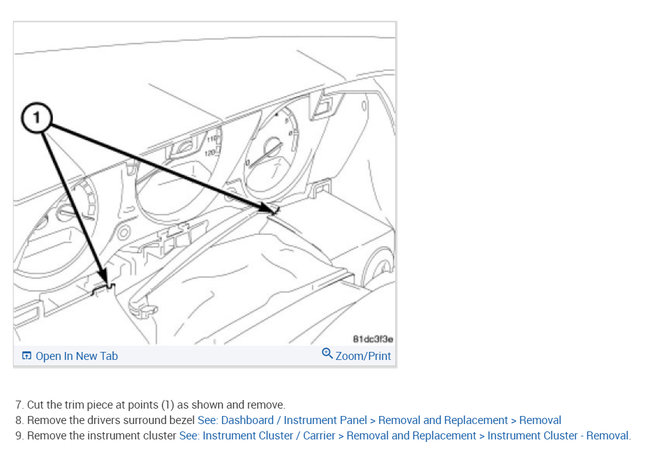 1

110
120

81dc3f3e

Open In New Tab
Zoom/Print

7. Cut the trim piece at points (1) as shown and remove.
8. Remove the drivers surround bezel See: Dashboard / Instrument Panel > Removal and Replacement > Removal
9. Remove the instrument cluster See: Instrument Cluster / Carrier > Removal and Replacement > Instrument Cluster - Removal.