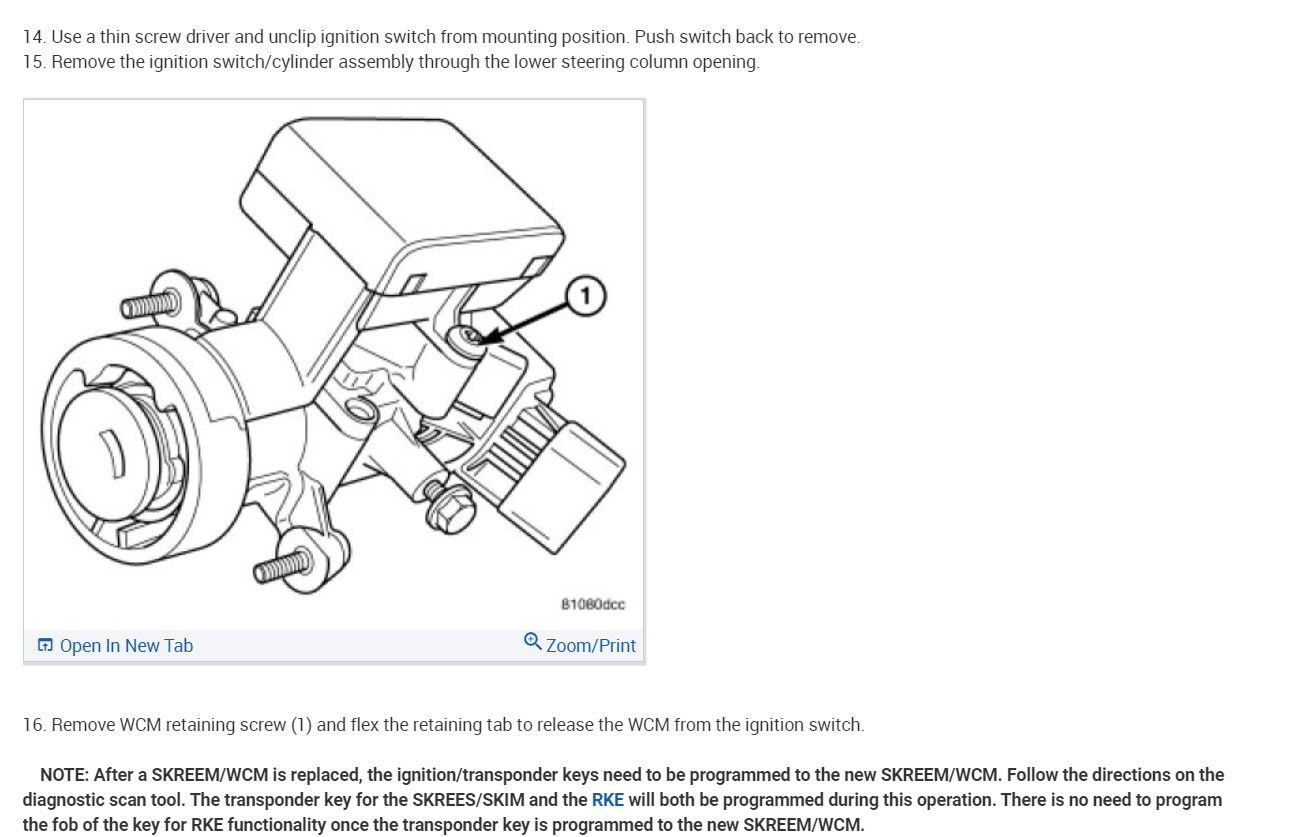 14. Use a thin screw driver and unclip ignition switch from mounting position. Push switch back to remove.
15. Remove the ignition switch/cylinder assembly through the lower steering column opening.

1

81080dcc

Open In New Tab

Zoom/Print

16. Remove WCM retaining screw (1) and flex the retaining tab to release the WCM from the ignition switch.

NOTE: After a SKREEM/WCM is replaced, the ignition/transponder keys need to be programmed to the new SKREEM/WCM. Follow the directions on the diagnostic scan tool. The transponder key for the SKREES/SKIM and the RKE will both be programmed during this operation. There is no need to program the fob of the key for RKE functionality once the transponder key is programmed to the new SKREEM/WCM.