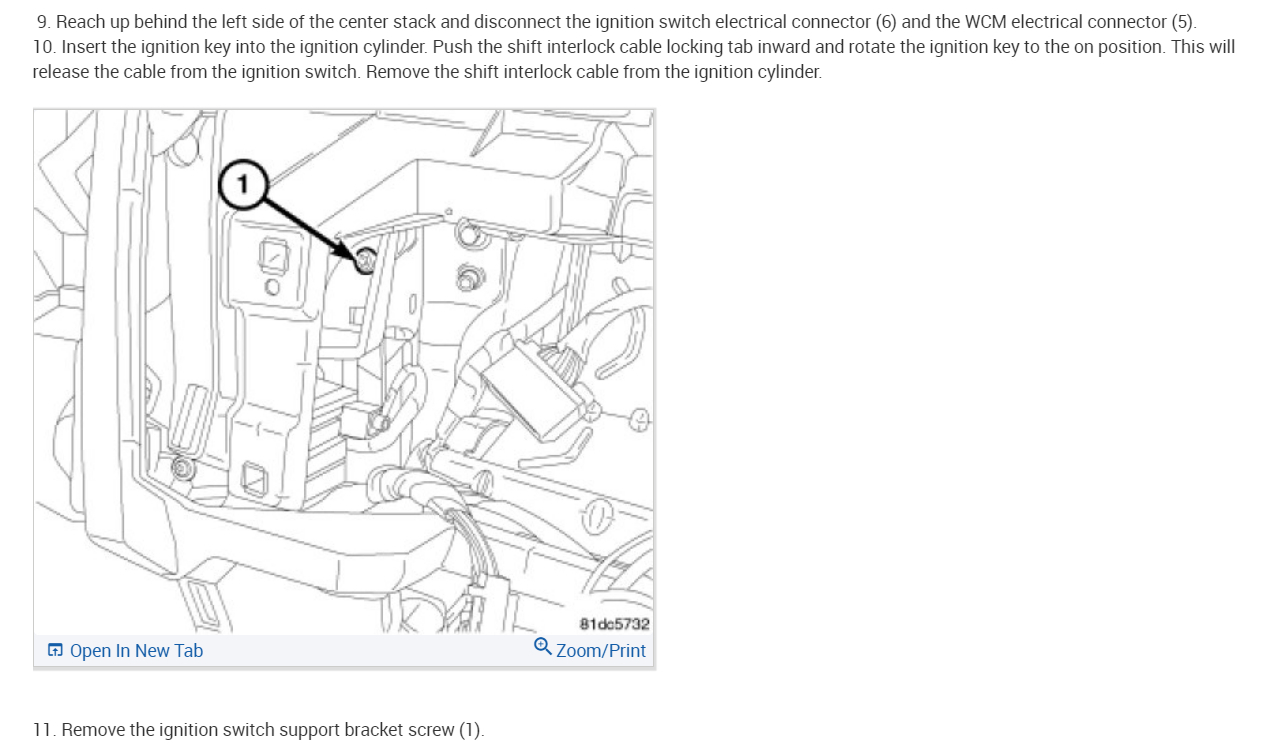 9. Reach up behind the left side of the center stack and disconnect the ignition switch electrical connector (6) and the WCM electrical connector (5).
10. Insert the ignition key into the ignition cylinder. Push the shift interlock cable locking tab inward and rotate the ignition key to the on position. This will release the cable from the ignition switch. Remove the shift interlock cable from the ignition cylinder.

1

81dc5732

Open In New Tab

Zoom/Print

11. Remove the ignition switch support bracket screw (1).