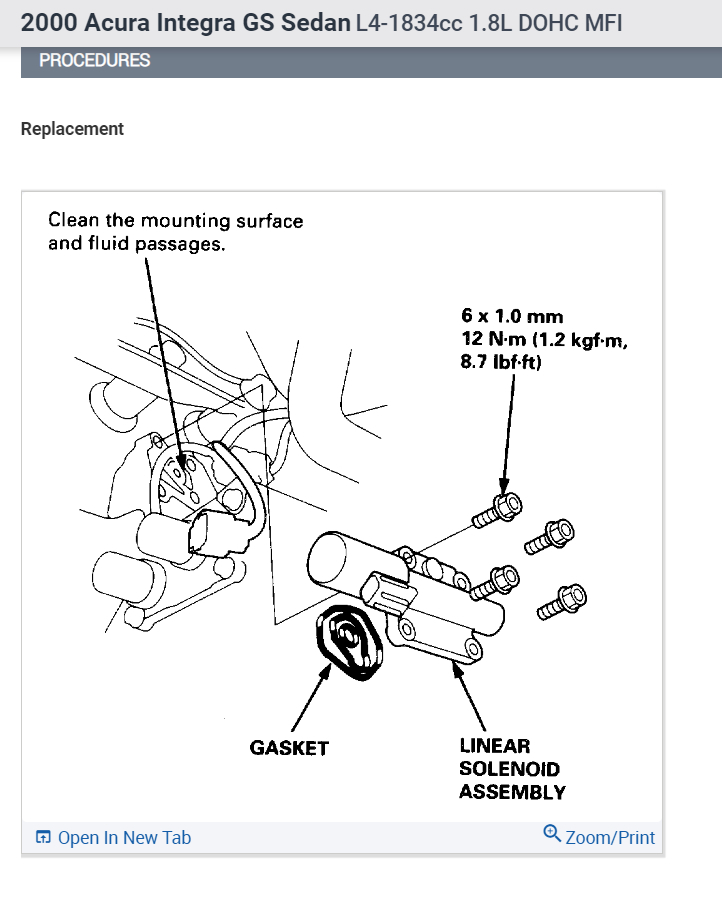 2000 Acura Integra GS Sedan L4-1834cc 1.8L DOHC MFI

PROCEDURES

Replacement

Clean the mounting surface and fluid passages.

6 x 1.0 mm
12 N·m (1.2 kgf·m, 8.7 lbf·ft)

GASKET

LINEAR SOLENOID ASSEMBLY

Open In New Tab

Zoom/Print