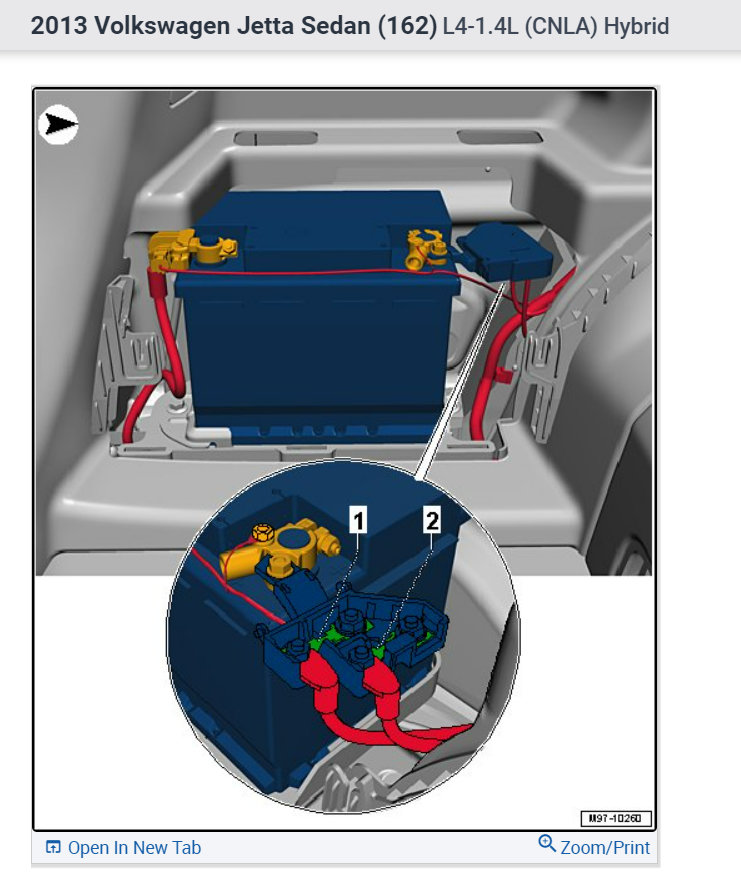 2013 Volkswagen Jetta Sedan (162) L4-1.4L (CNLA) Hybrid

1
2

M97-10260

Open In New Tab
Zoom/Print