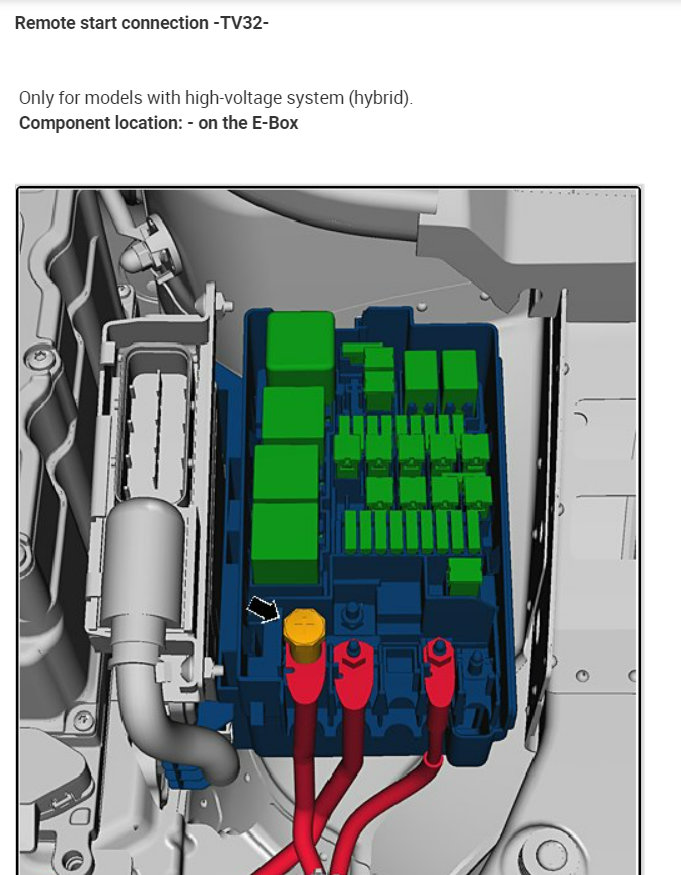 Remote start connection -TV32-

Only for models with high-voltage system (hybrid).
Component location: - on the E-Box