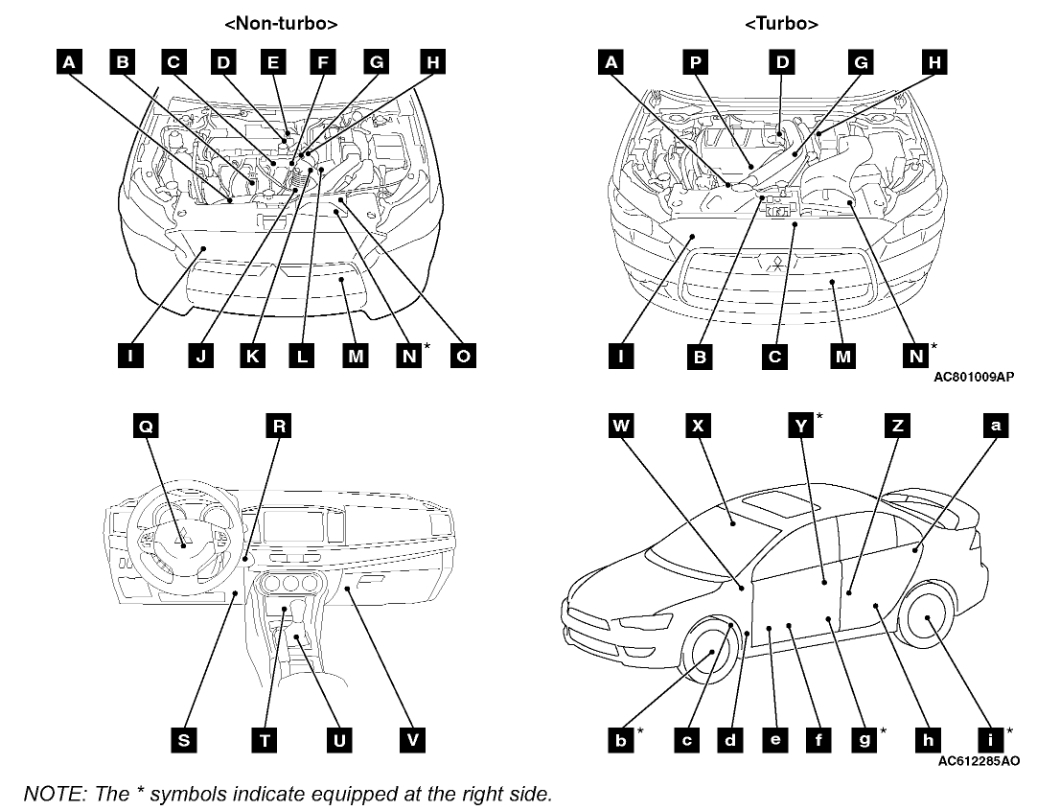 <Non-turbo>

A B C D E F G H

I J K L M N* O

<Turbo>

A P D G H

I B C M N*

AC801009AP

Q R

S T U V

W X Y* Z a

b* c d e f g* h i*

AC612285AO

NOTE: The * symbols indicate equipped at the right side.