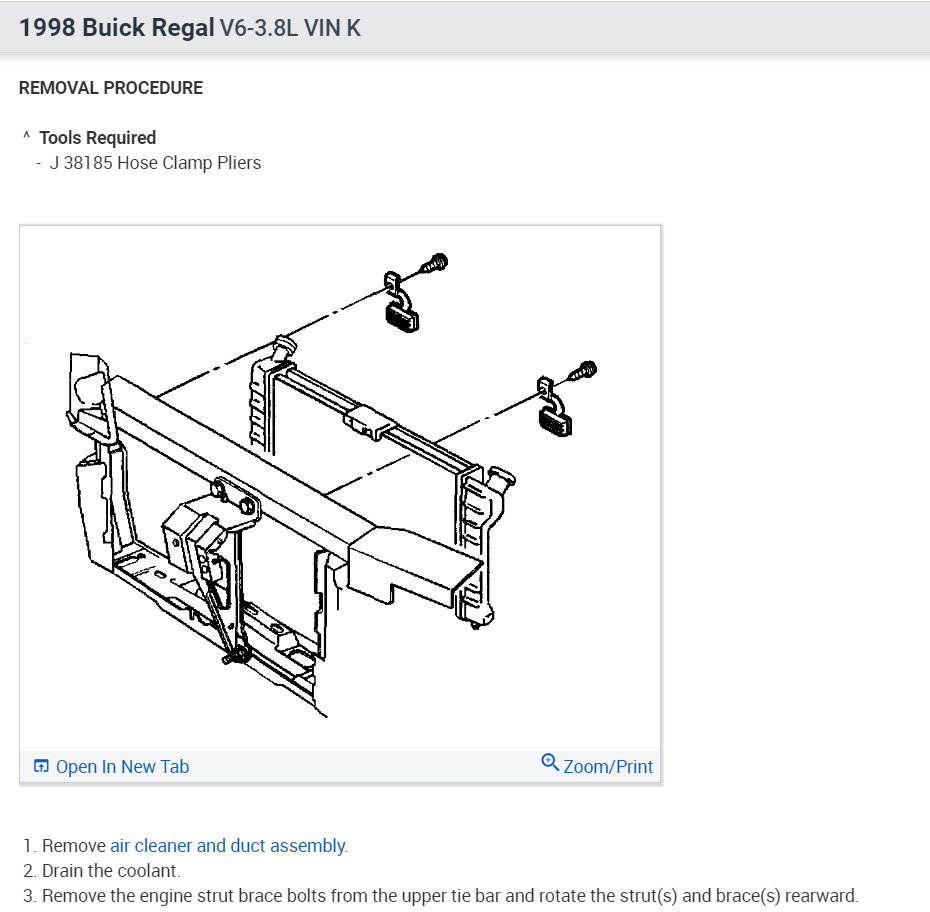 1998 Buick Regal V6-3.8L VIN K

REMOVAL PROCEDURE

^ Tools Required
- J 38185 Hose Clamp Pliers

Open In New Tab
Zoom/Print

1. Remove air cleaner and duct assembly.
2. Drain the coolant.
3. Remove the engine strut brace bolts from the upper tie bar and rotate the strut(s) and brace(s) rearward.