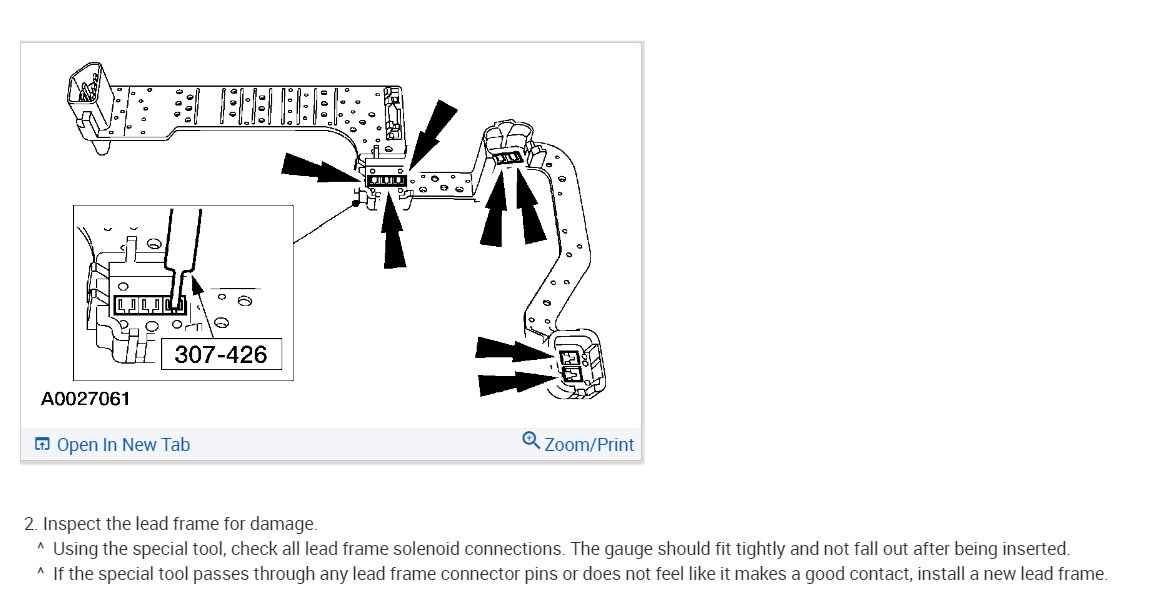 307-426

A0027061

Open In New Tab

Zoom/Print

2. Inspect the lead frame for damage.

^ Using the special tool, check all lead frame solenoid connections. The gauge should fit tightly and not fall out after being inserted.

^ If the special tool passes through any lead frame connector pins or does not feel like it makes a good contact, install a new lead frame.