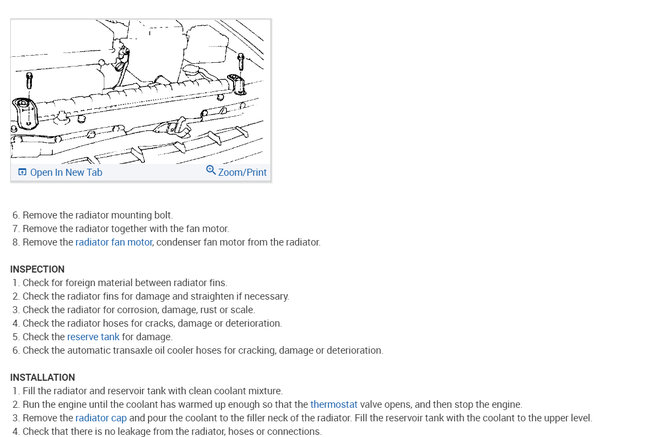 Open In New Tab
Zoom/Print

6. Remove the radiator mounting bolt.
7. Remove the radiator together with the fan motor.
8. Remove the radiator fan motor, condenser fan motor from the radiator.

INSPECTION
1. Check for foreign material between radiator fins.
2. Check the radiator fins for damage and straighten if necessary.
3. Check the radiator for corrosion, damage, rust or scale.
4. Check the radiator hoses for cracks, damage or deterioration.
5. Check the reserve tank for damage.
6. Check the automatic transaxle oil cooler hoses for cracking, damage or deterioration.

INSTALLATION
1. Fill the radiator and reservoir tank with clean coolant mixture.
2. Run the engine until the coolant has warmed up enough so that the thermostat valve opens, and then stop the engine.
3. Remove the radiator cap and pour the coolant to the filler neck of the radiator. Fill the reservoir tank with the coolant to the upper level.
4. Check that there is no leakage from the radiator, hoses or connections.