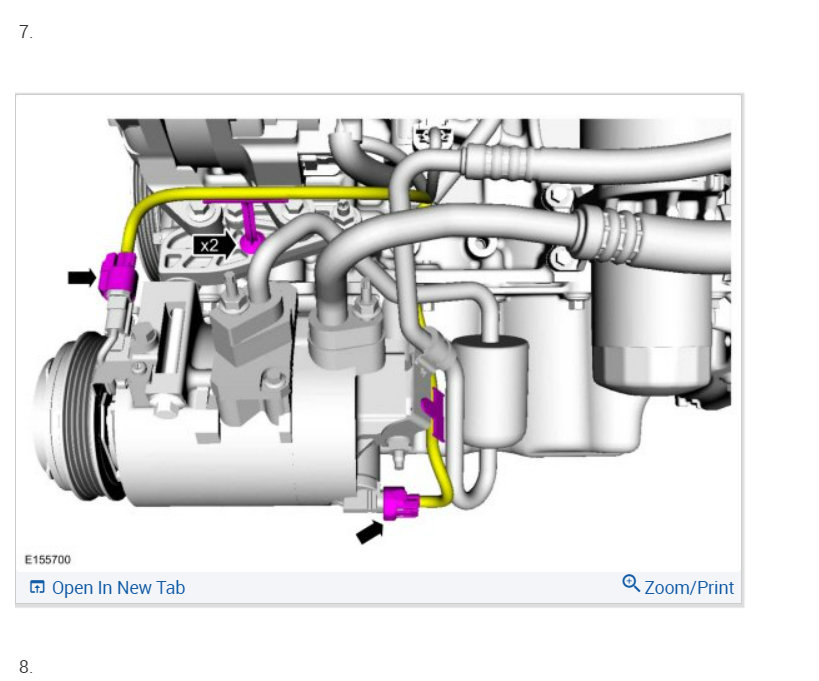 7.

x2

E155700

Open In New Tab

Zoom/Print

8.