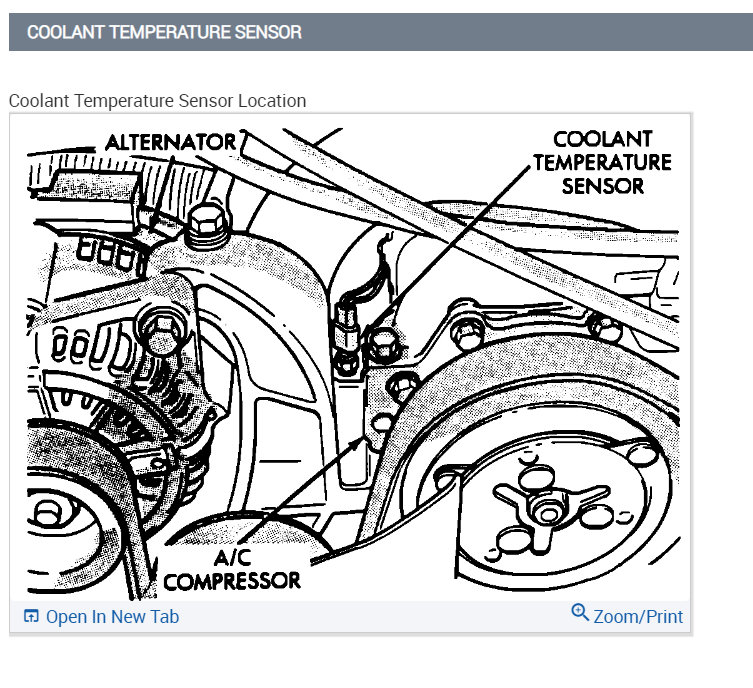 COOLANT TEMPERATURE SENSOR

Coolant Temperature Sensor Location

ALTERNATOR

COOLANT TEMPERATURE SENSOR

A/C COMPRESSOR

Open In New Tab

Zoom/Print