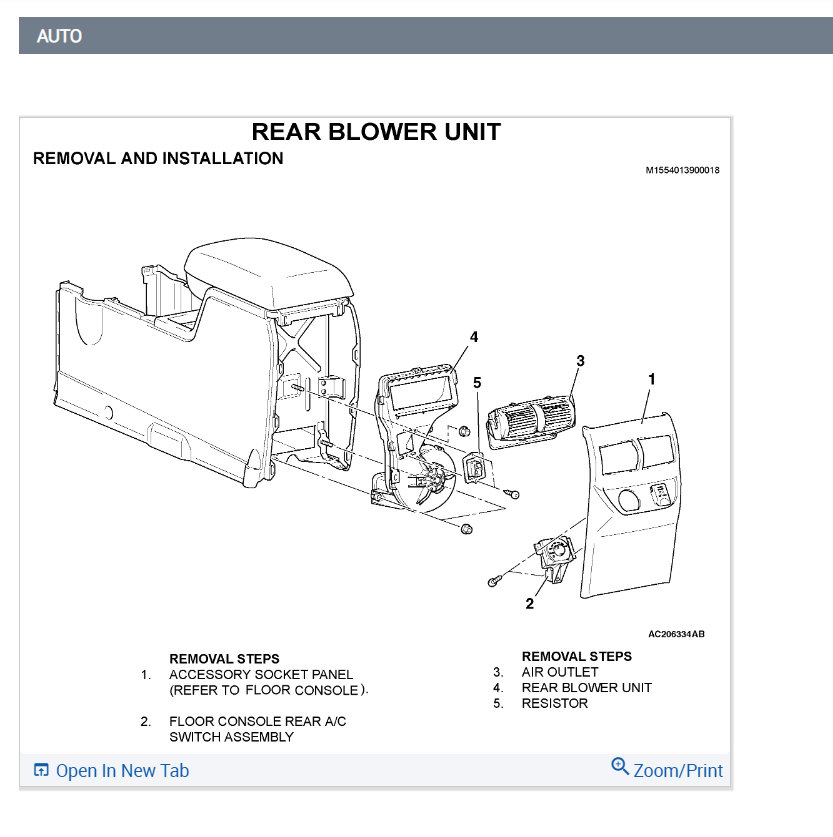 AUTO

REAR BLOWER UNIT

REMOVAL AND INSTALLATION

M1554013900018

4

5

3

1

2

AC206334AB

REMOVAL STEPS
1. ACCESSORY SOCKET PANEL (REFER TO FLOOR CONSOLE).
2. FLOOR CONSOLE REAR A/C SWITCH ASSEMBLY

REMOVAL STEPS
3. AIR OUTLET
4. REAR BLOWER UNIT
5. RESISTOR

Open In New Tab

Zoom/Print